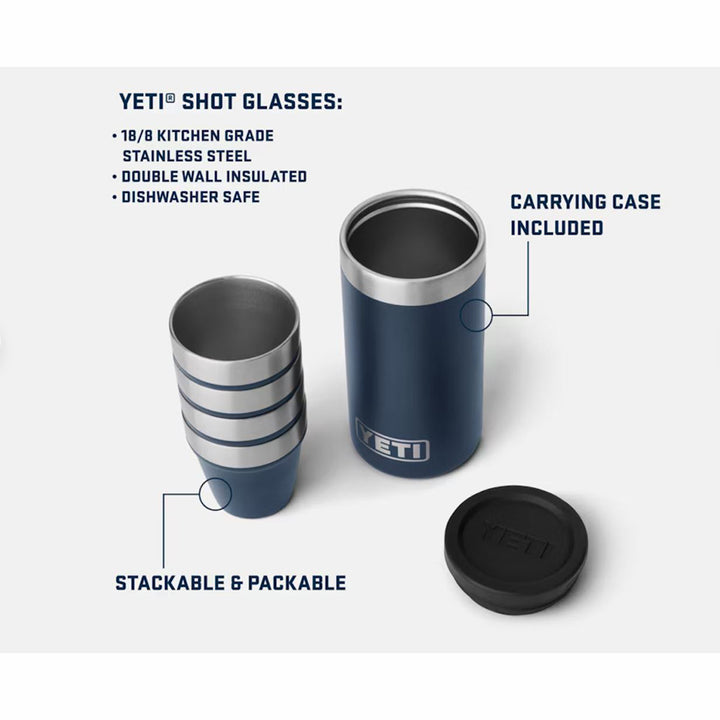 YETI® SHOT GLASSES:

• 18/8 KITCHEN GRADE STAINLESS STEEL
• DOUBLE WALL INSULATED
• DISHWASHER SAFE

CARRYING CASE INCLUDED

YETI

YETI

STACKABLE & PACKABLE